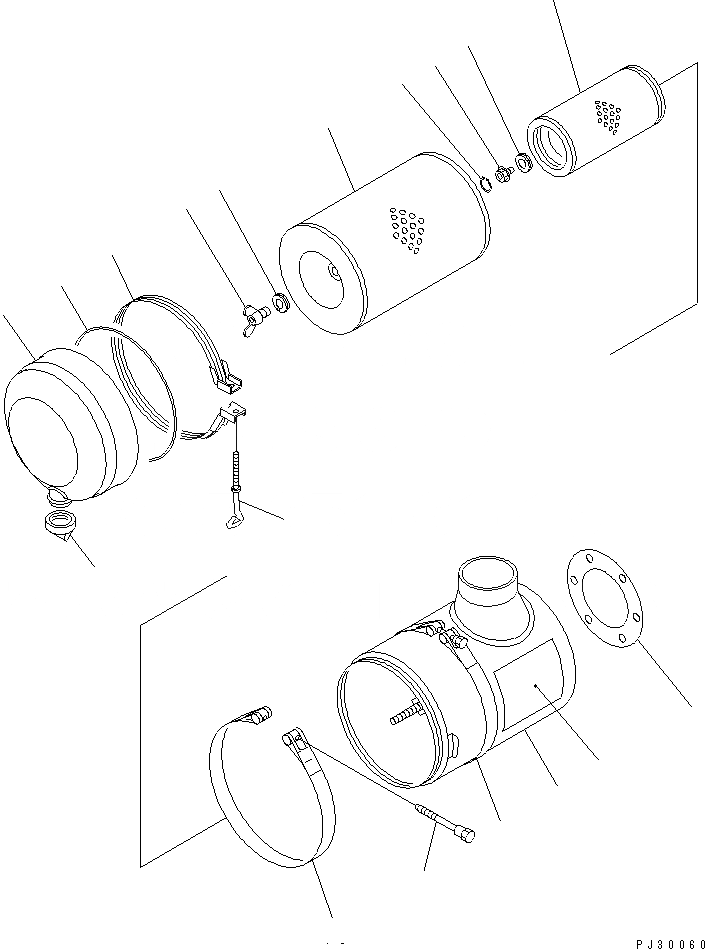 PJ30060