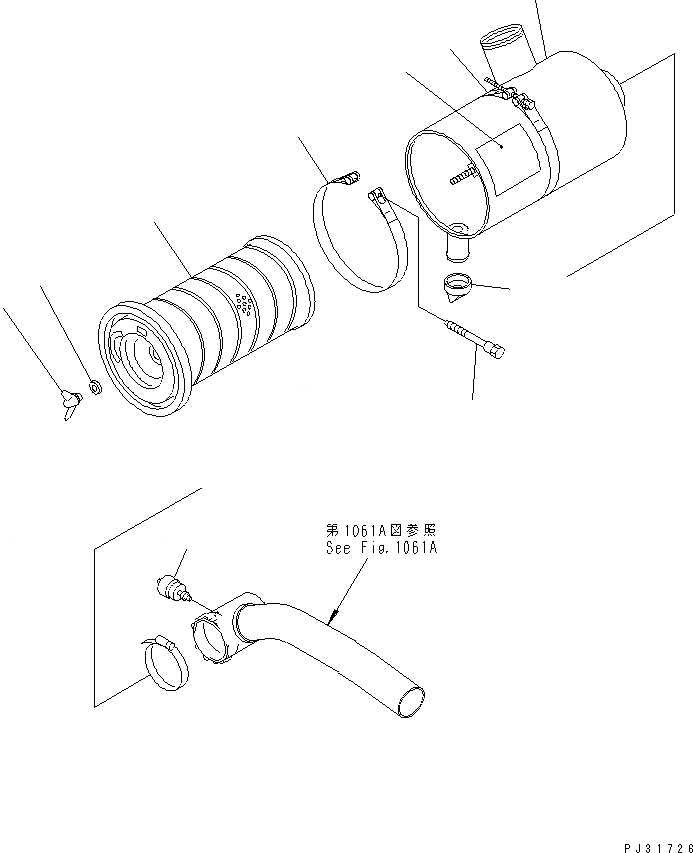 第1061A図参照
See Fig.1061A

PJ31726