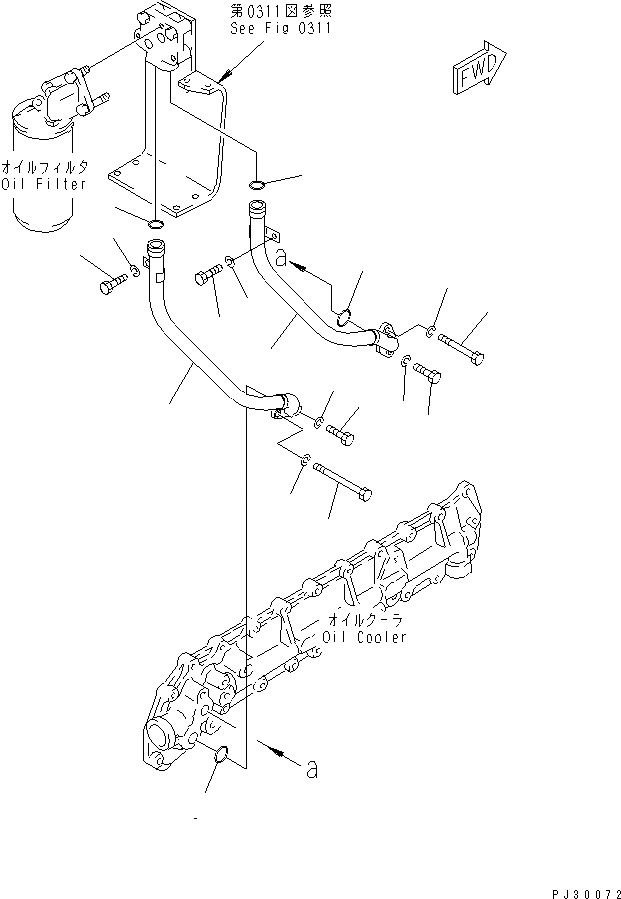 第0311図参照
See Fig 0311

FWD

オイルフィルタ
Oil Filter

a

オイルクーラ
Oil Cooler

a

PJ30072