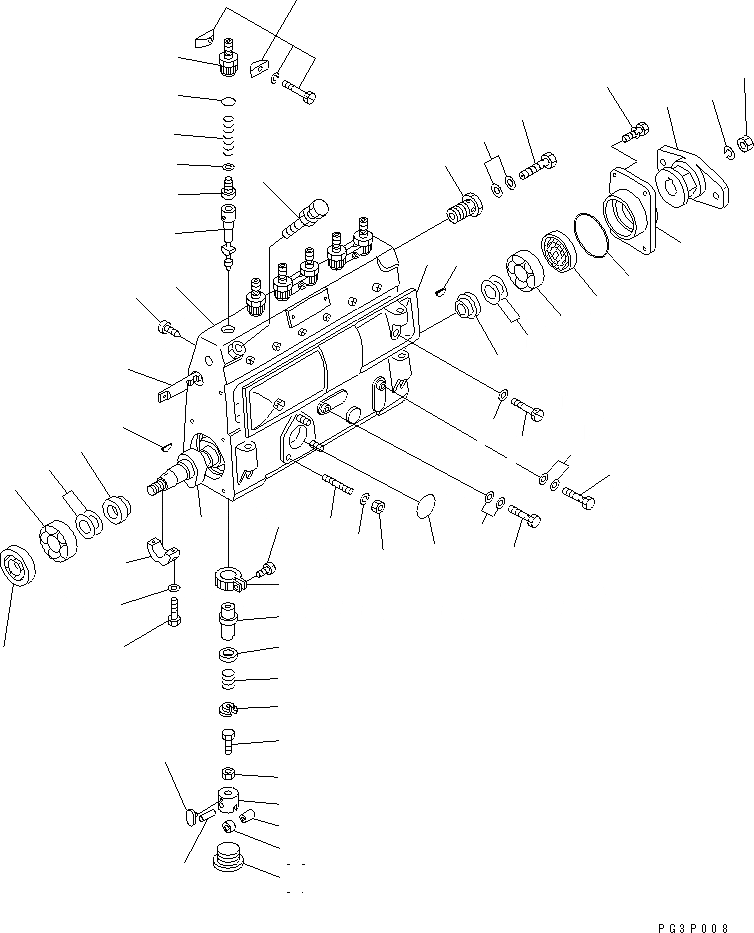 PG3P008