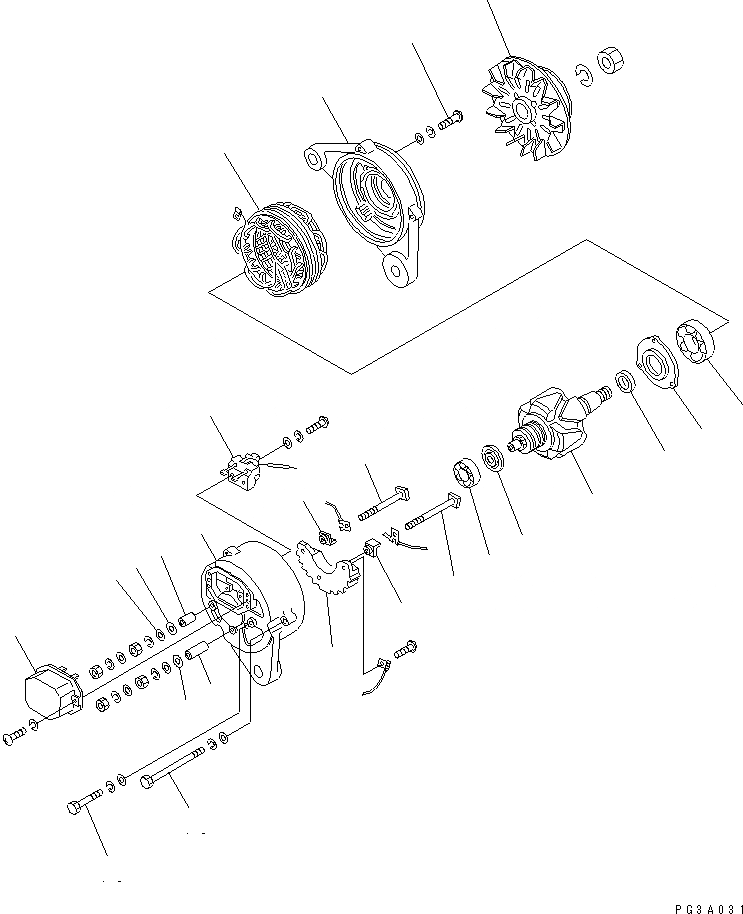 PG3A031