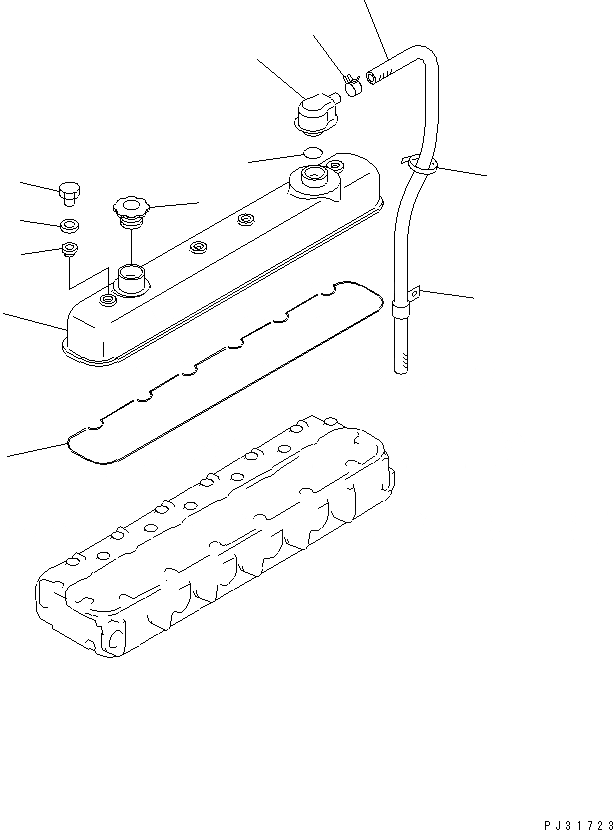 PJ31723