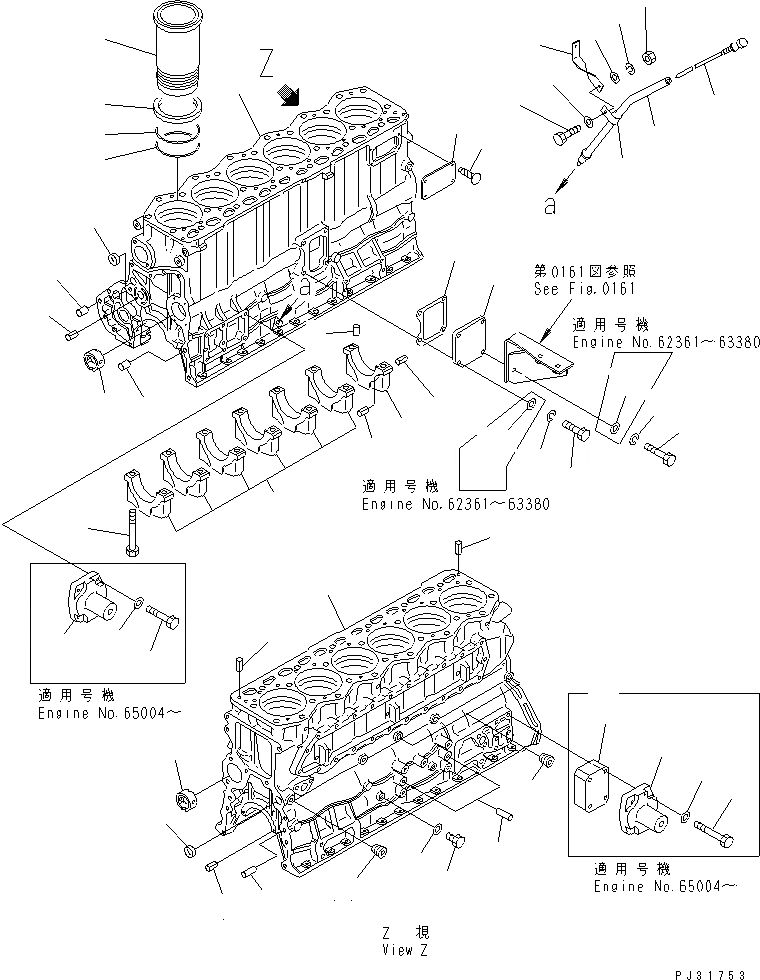 Z

a

a

第0161図参照
See Fig.0161

適用号機
Engine No.62361～63380

適用号機
Engine No.62361～63380

適用号機
Engine No.65004～

適用号機
Engine No.65004～

Z 視
View Z

PJ31753