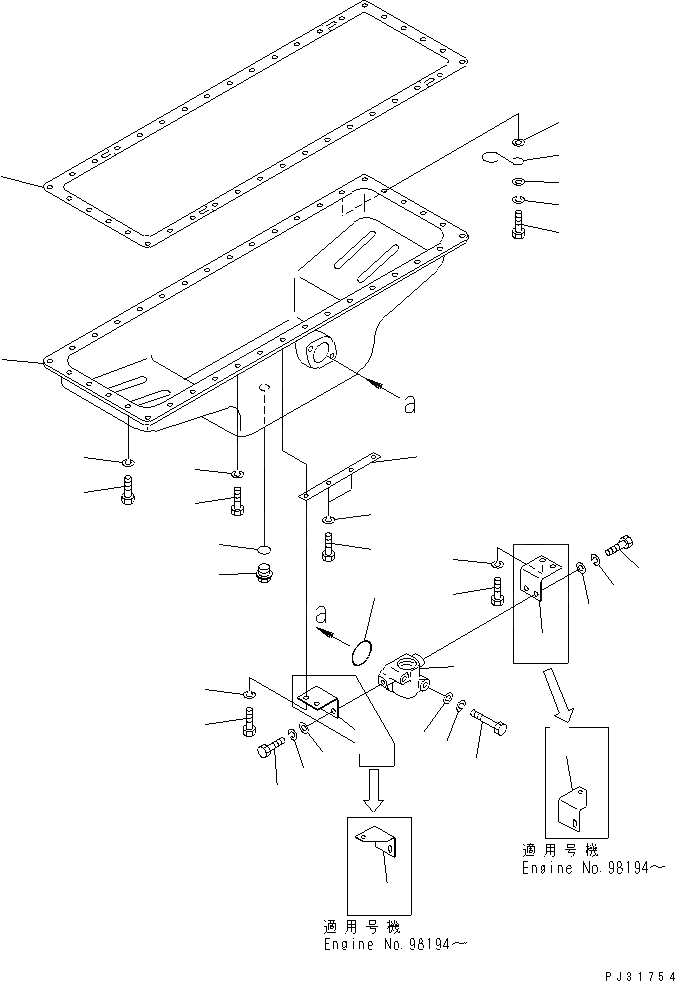 a

a

適用号機
Engine No.98194～

適用号機
Engine No.98194～

PJ31754