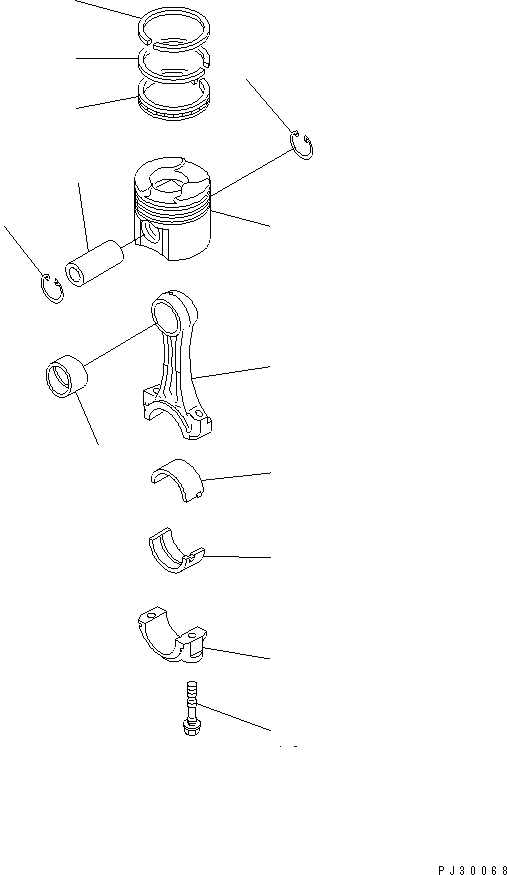 PJ30068