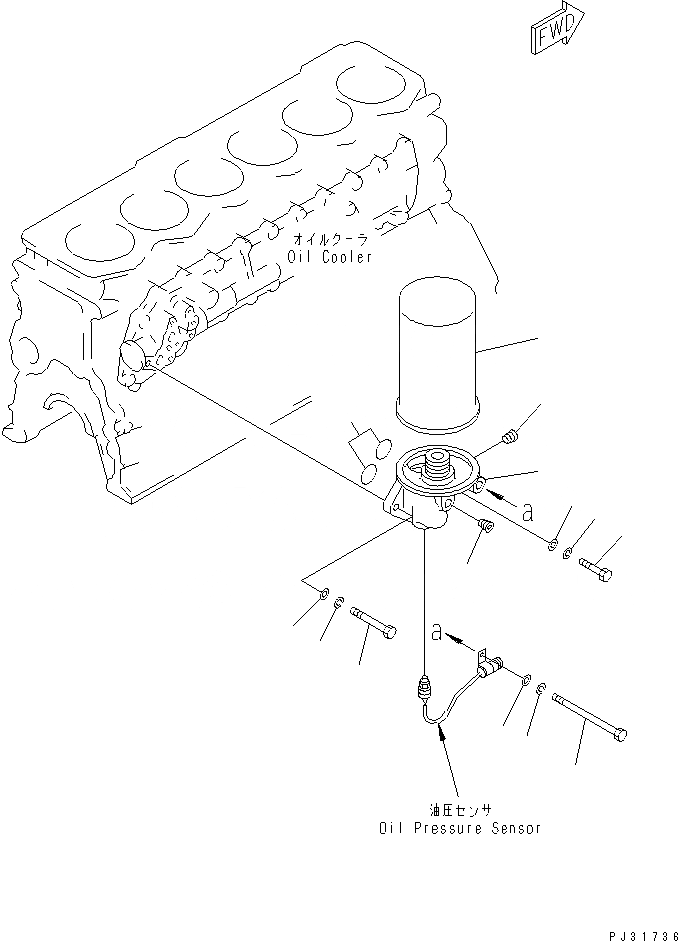 FWD

オイルクーラ
Oil Cooler

a

a

油圧センサ
Oil Pressure Sensor

PJ31736