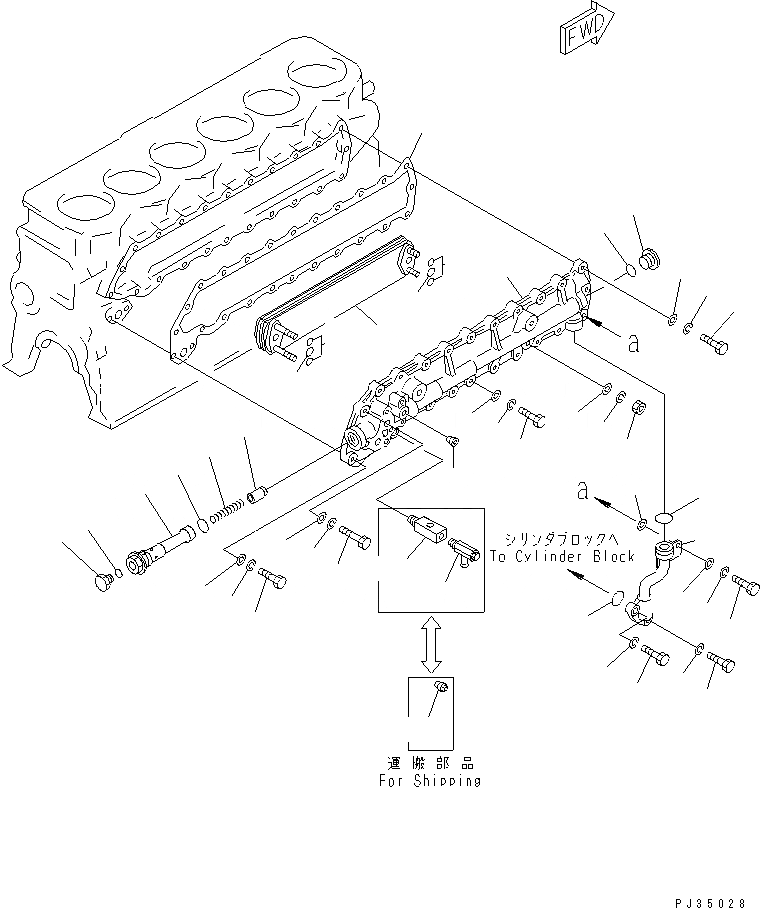 FWD

a

a

シリンダブロックへ
To Cylinder Block

運搬部品
For Shipping

PJ35028