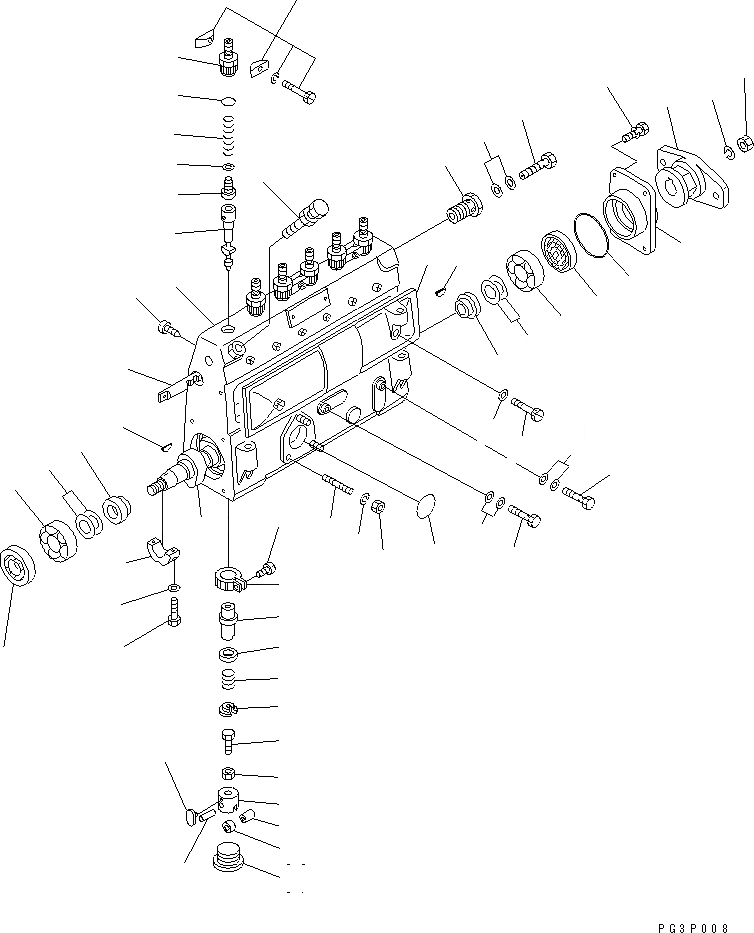 PG3P008