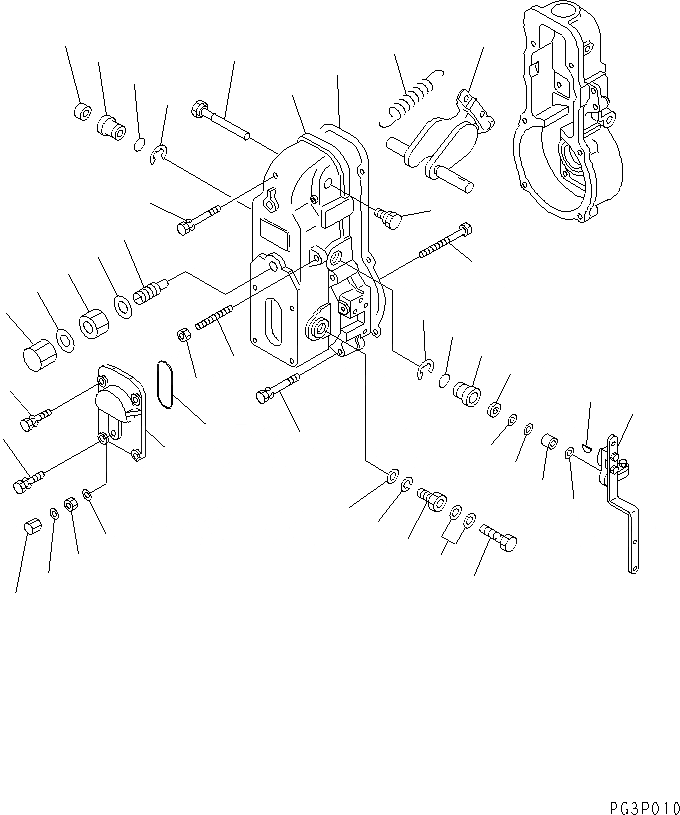 PG3P010