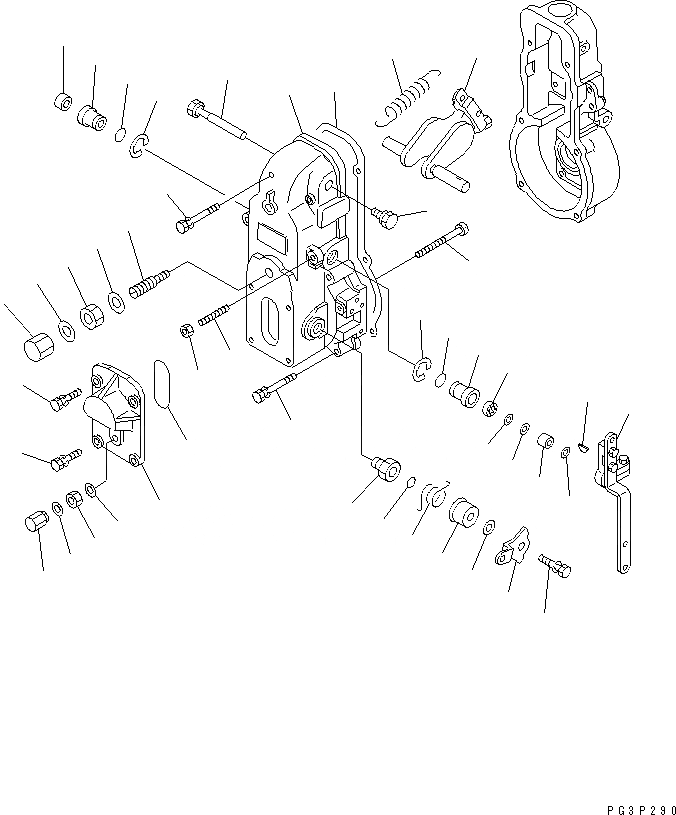 PG3P290