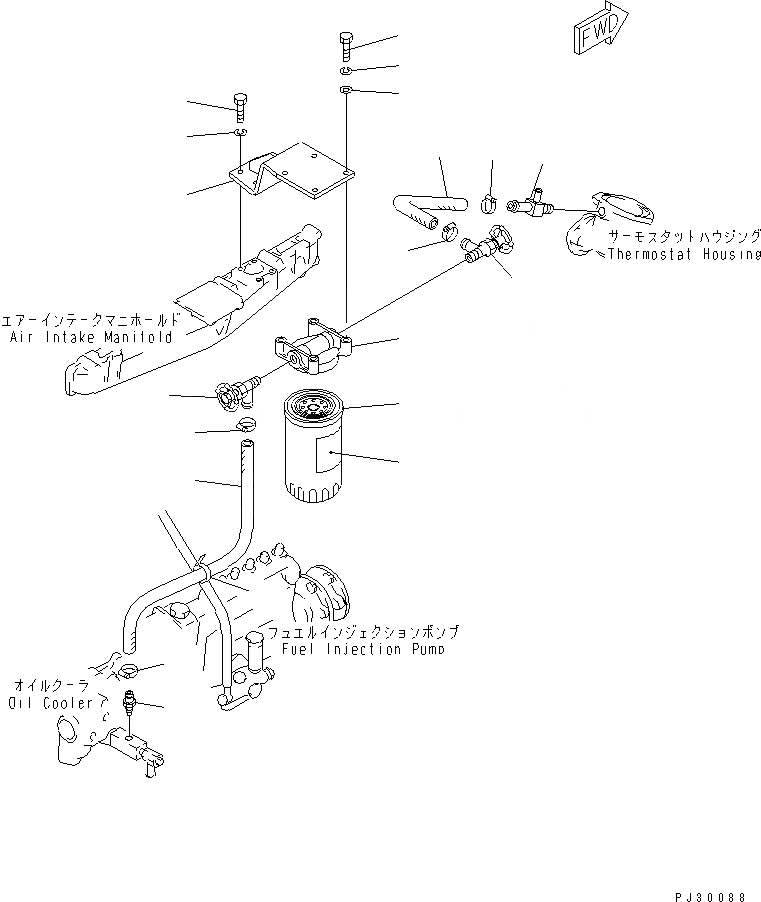 FWD

サーモスタットハウジング
Thermostat Housing

エアーインテークマニホールド
Air Intake Manifold

フュエルインジェクションポンプ
Fuel Injection Pump

オイルクーラ
Oil Cooler

PJ30088