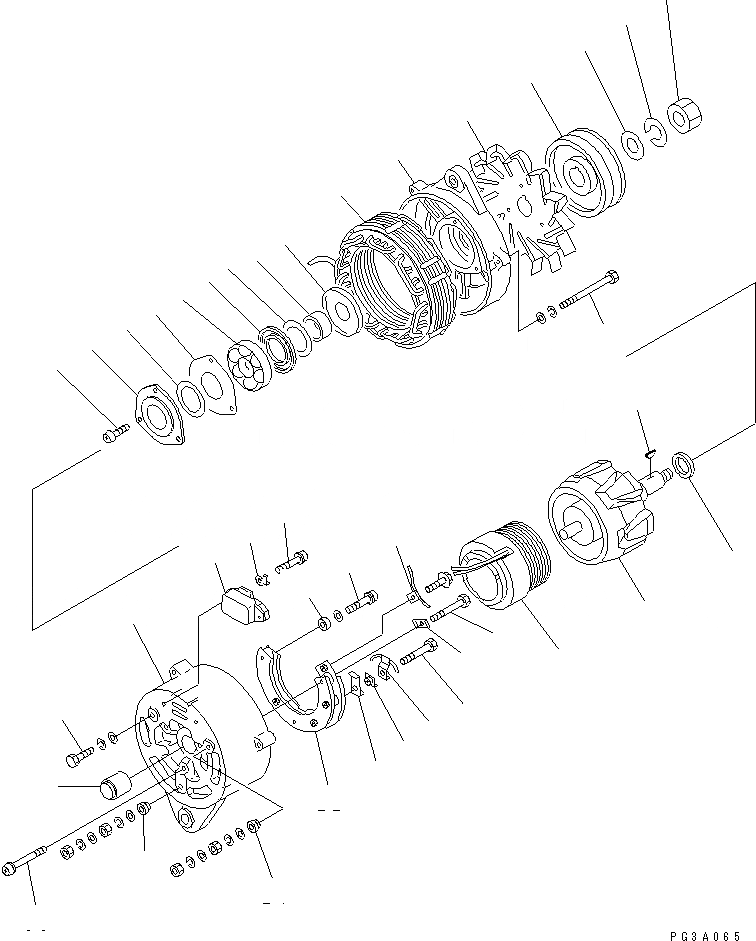 PG3A065