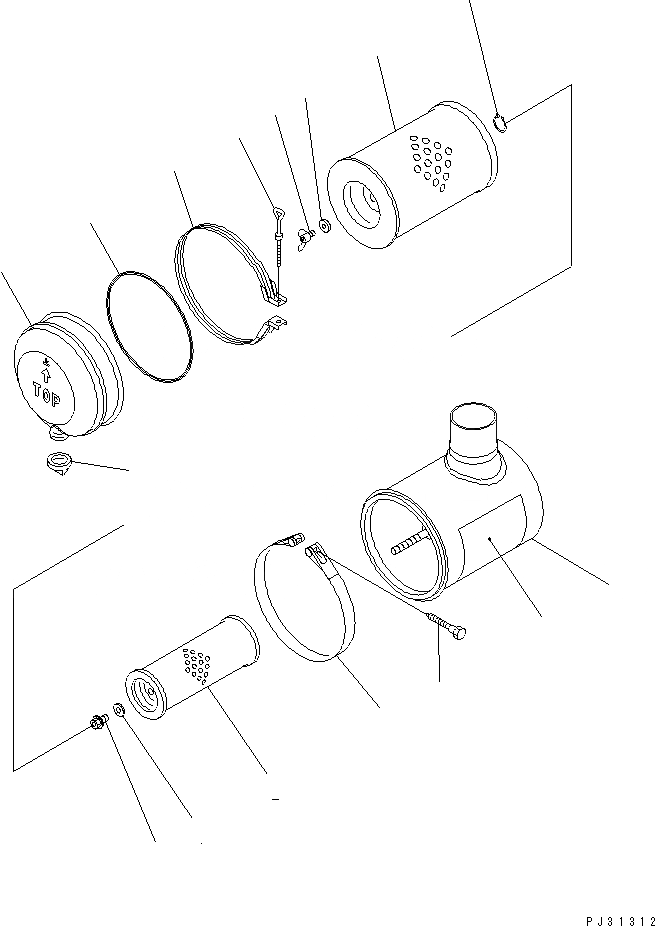 TOP

PJ31312