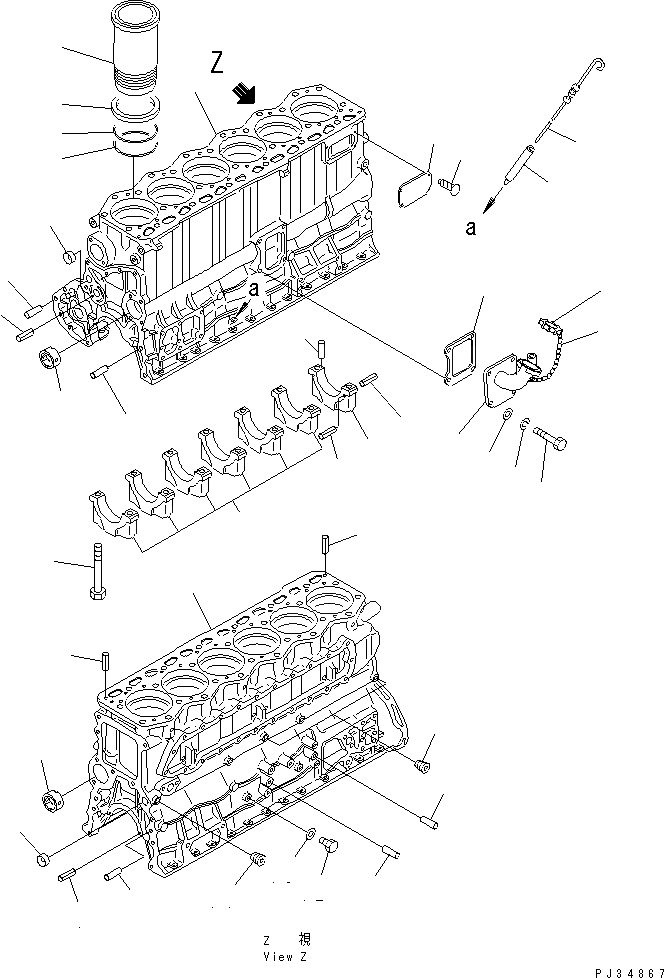 Z

a

a

Z 視
View Z

PJ34867