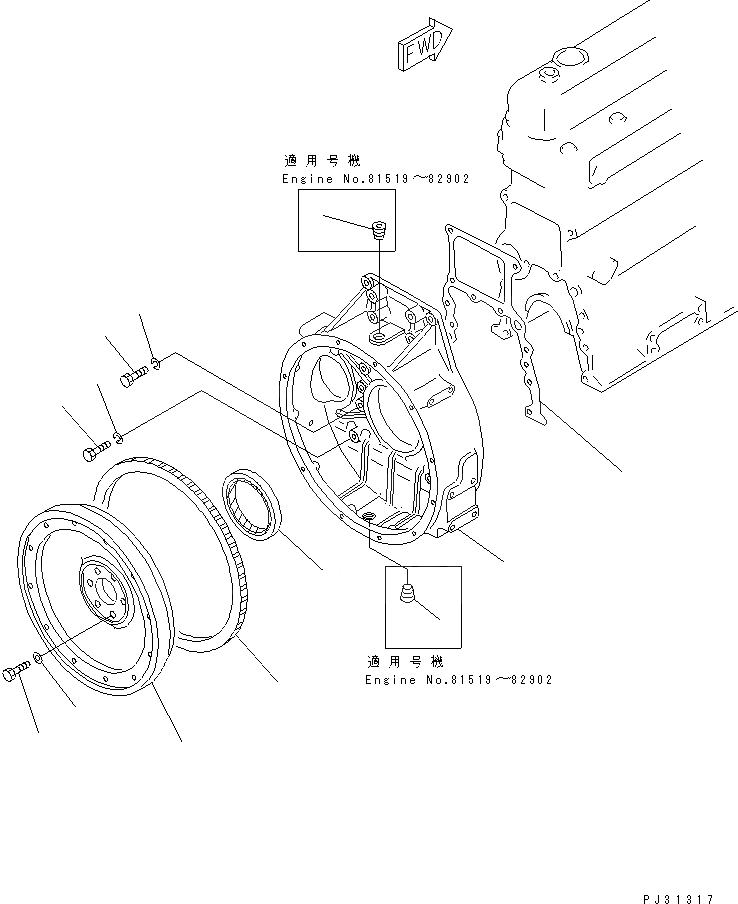 FWD

適用号機
Engine No.81519～82902

適用号機
Engine No.81519～82902

PJ31317