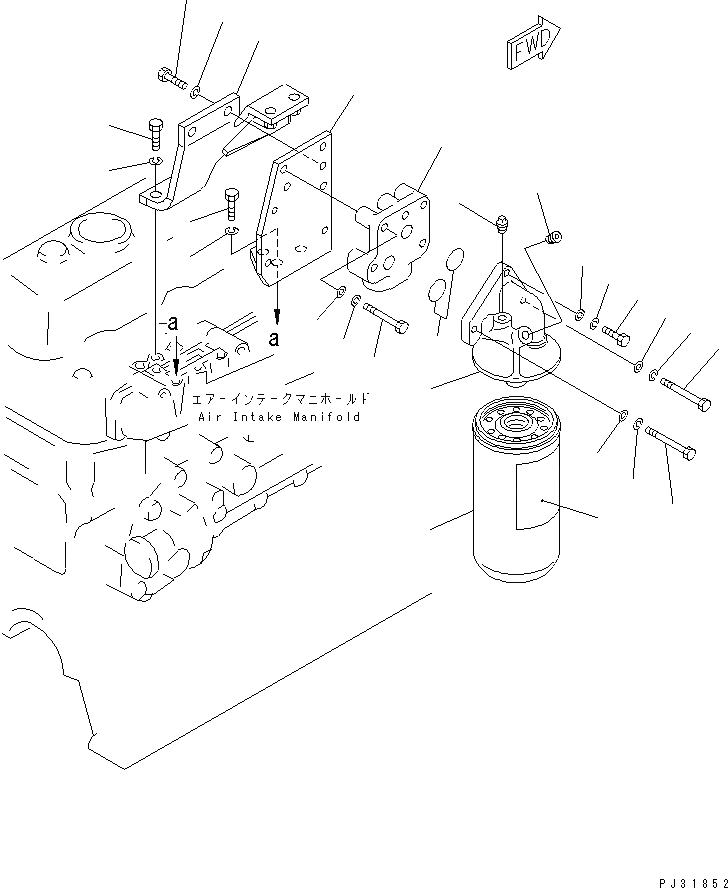 FWD

a

a

エアーインテークマニホールド
Air Intake Manifold

PJ31852