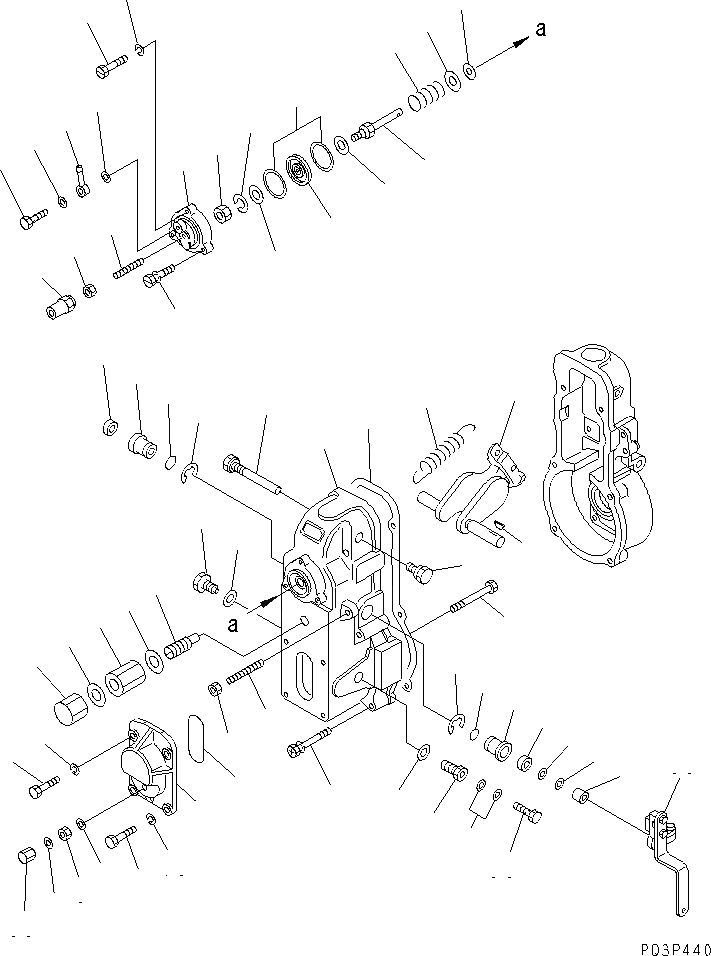 a

a

P03P440