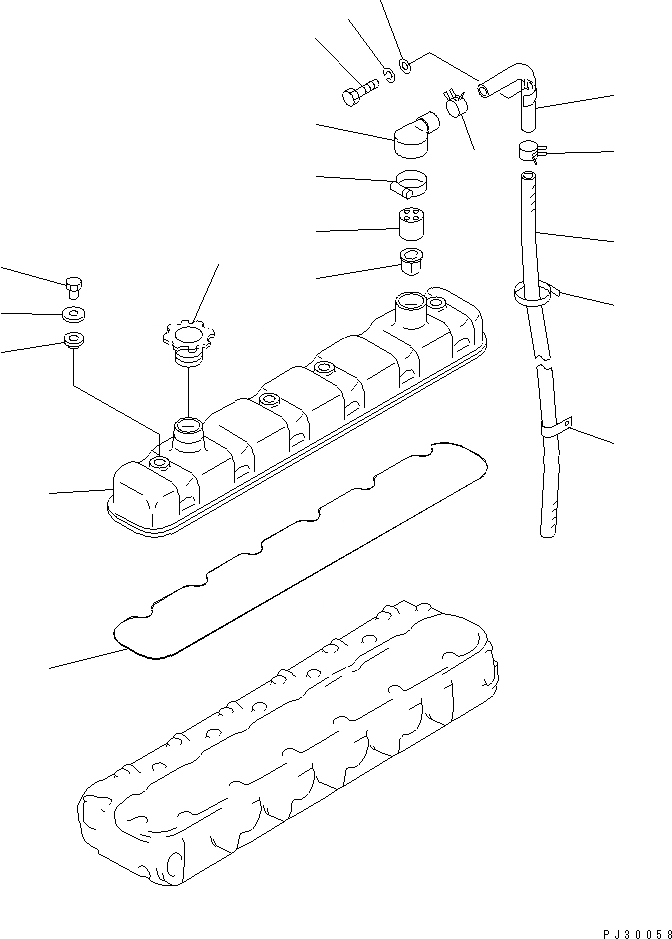 PJ30058