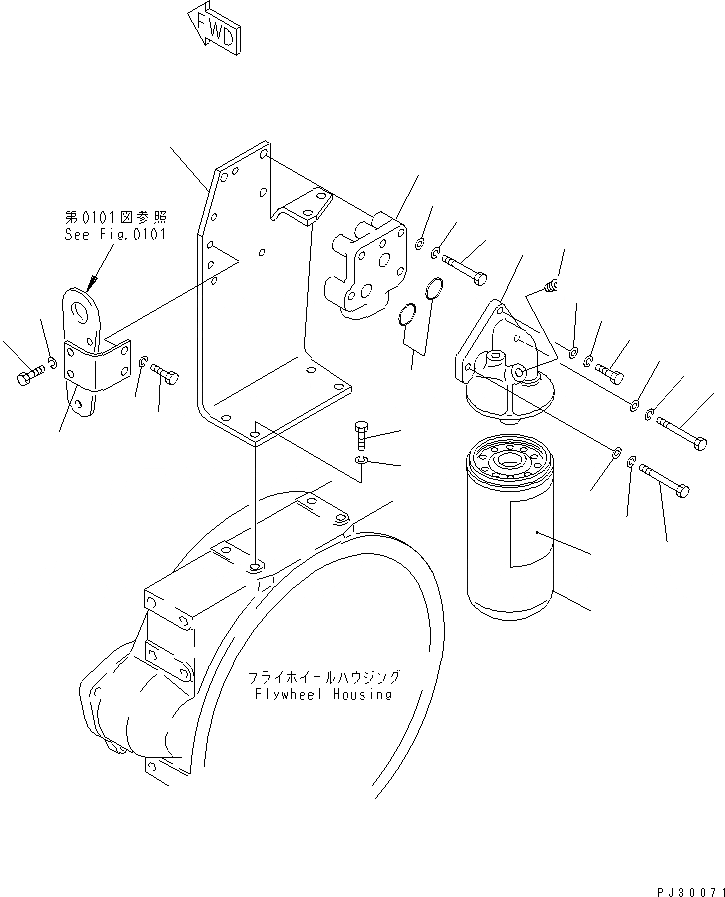 FWD

第0101図参照
See Fig.0101

フライホイールハウジング
Flywheel Housing

PJ30071