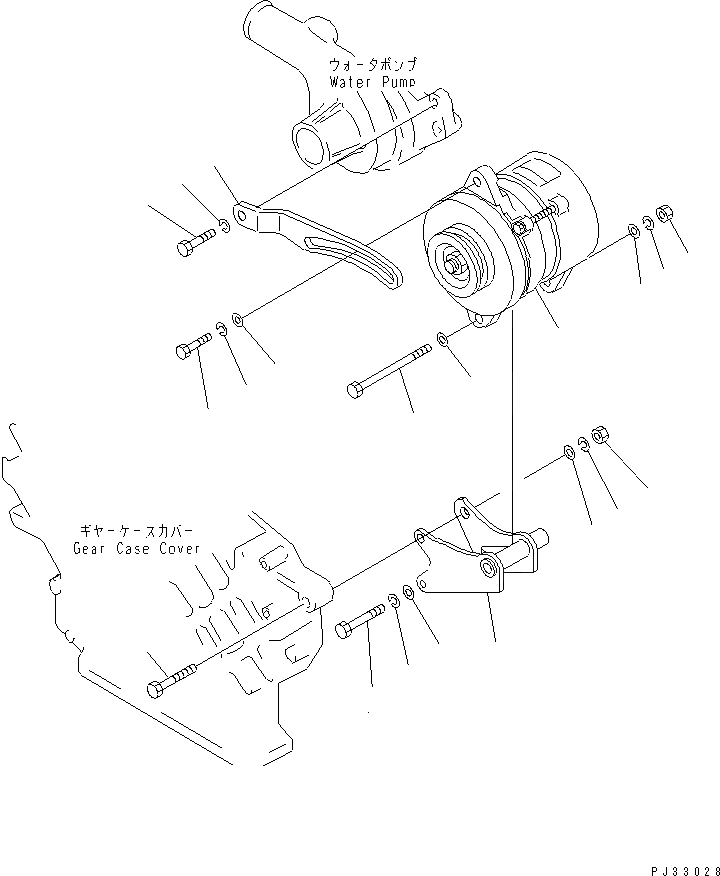 ウォータポンプ
Water Pump

ギヤーケースカバー
Gear Case Cover

PJ33028