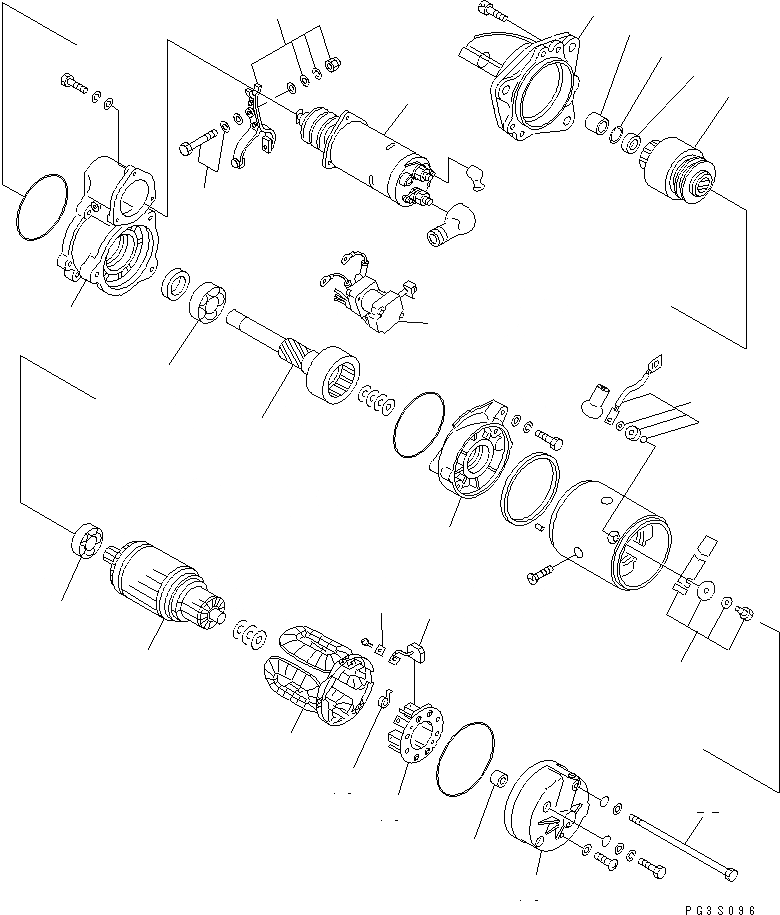 PG3S096