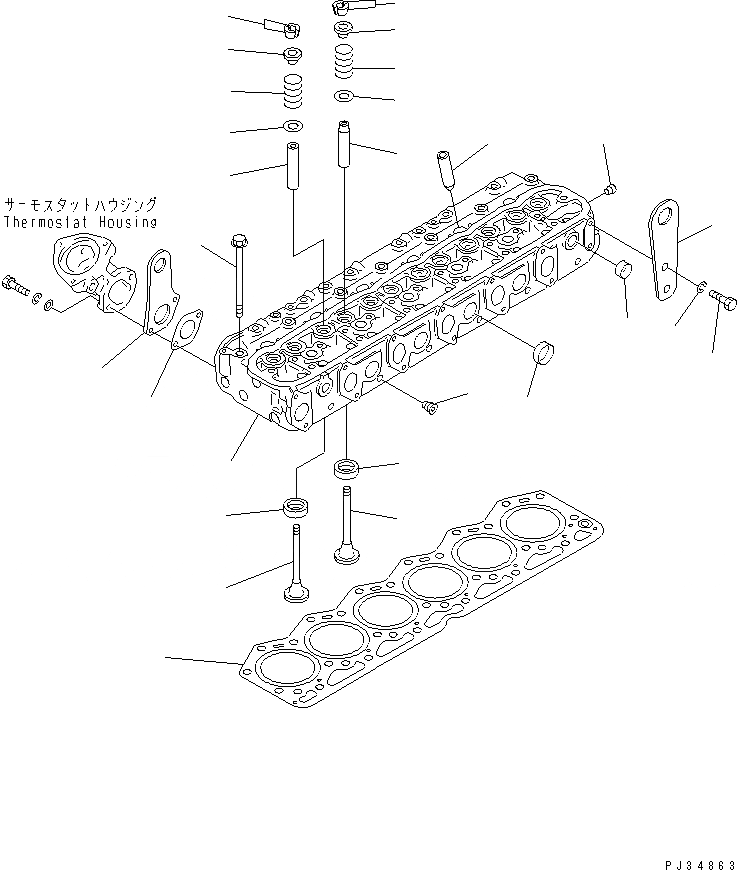 サーモスタットハウジング
Thermostat Housing

PJ34863