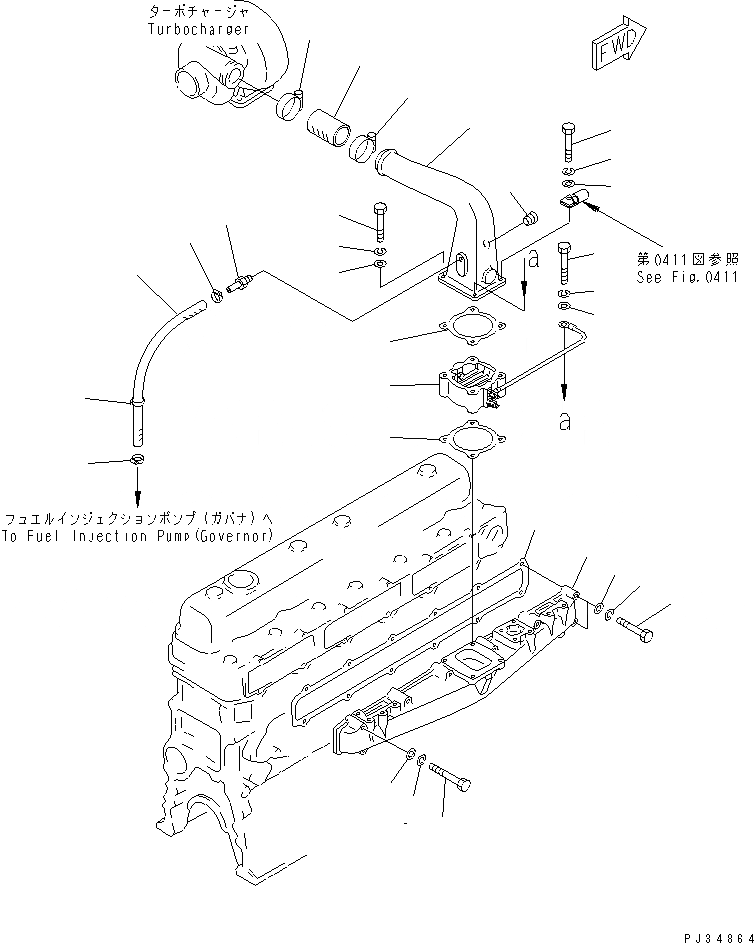 ターボチャージャ
Turbocharger

FWD

第0411図参照
See Fig.0411

a

a

フュエルインジェクションポンプ(ガバナ)へ
To Fuel Injection Pump(Governor)

PJ34864