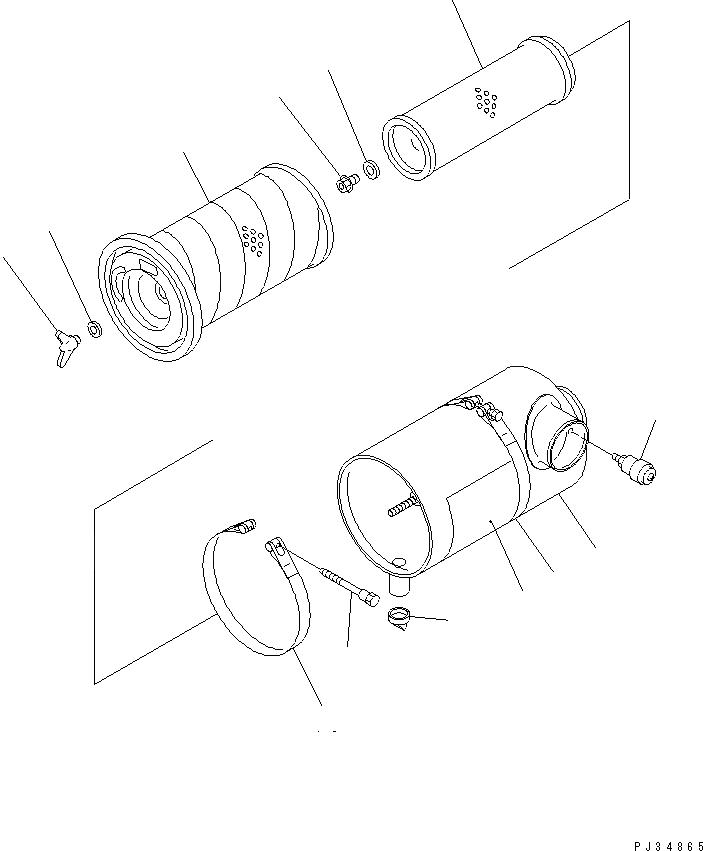 PJ34865