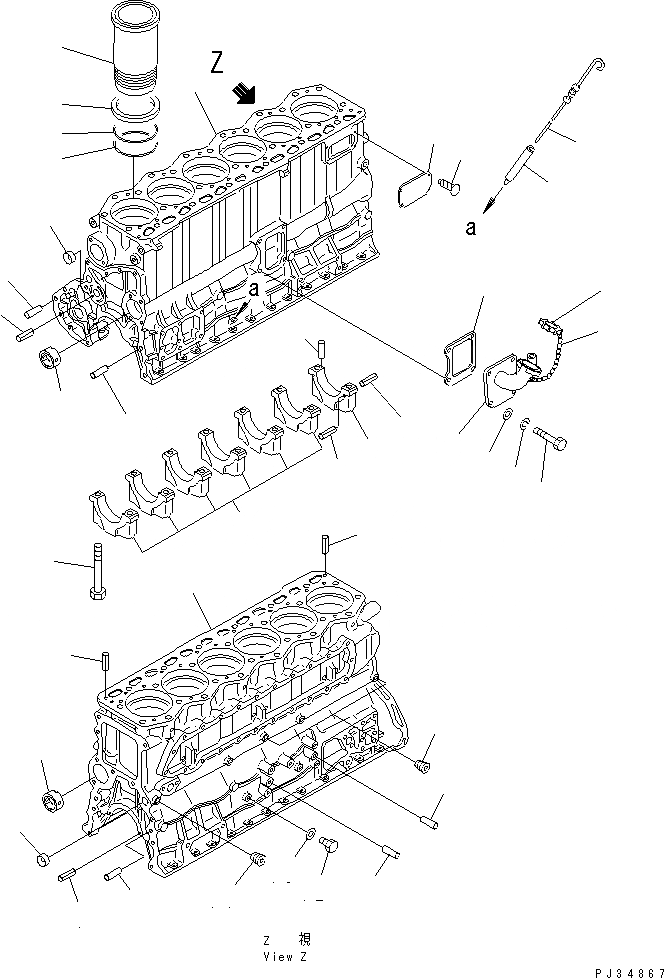 Z
a
a
Z 視
View Z
PJ34867