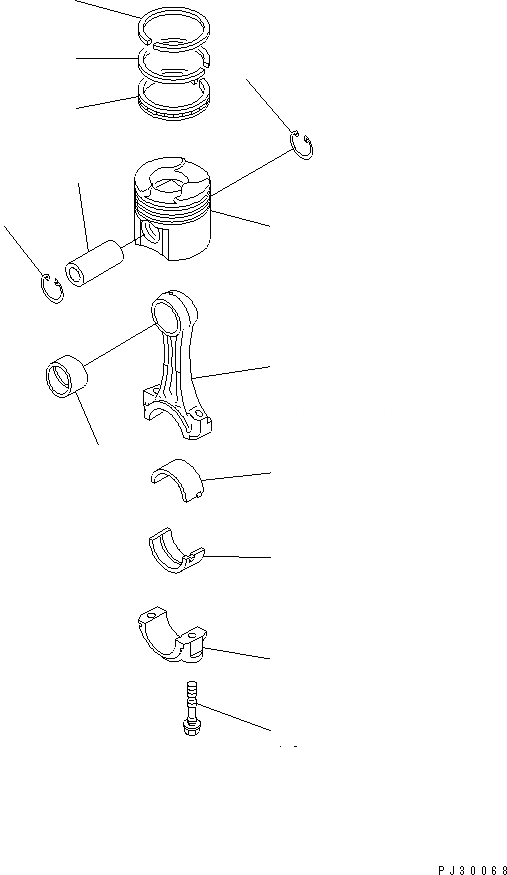 PJ30068