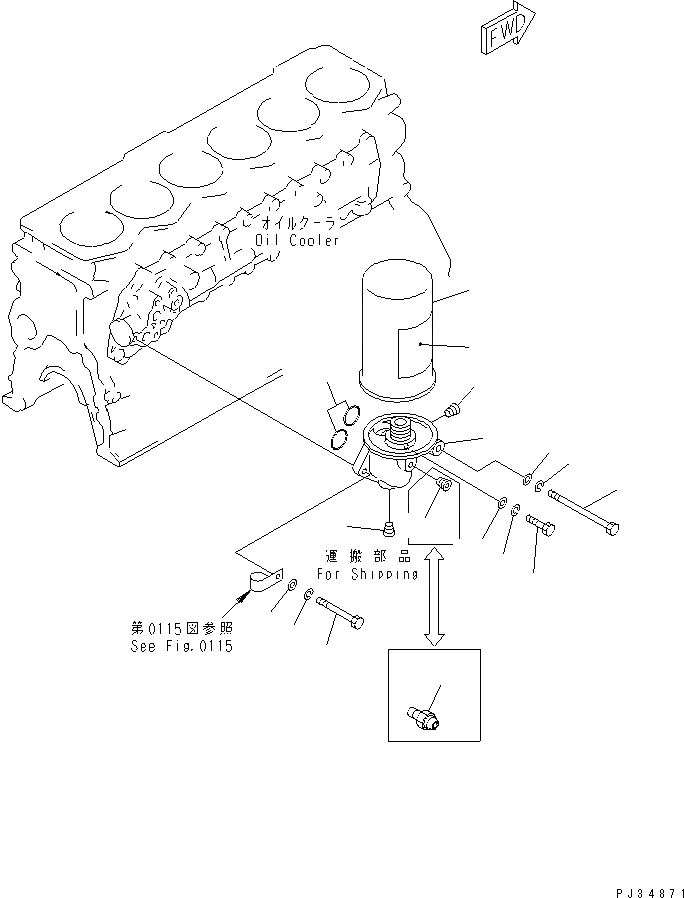 FWD

オイルクーラ
Oil Cooler

運搬部品
For Shipping

第0115図参照
See Fig.0115

PJ34871