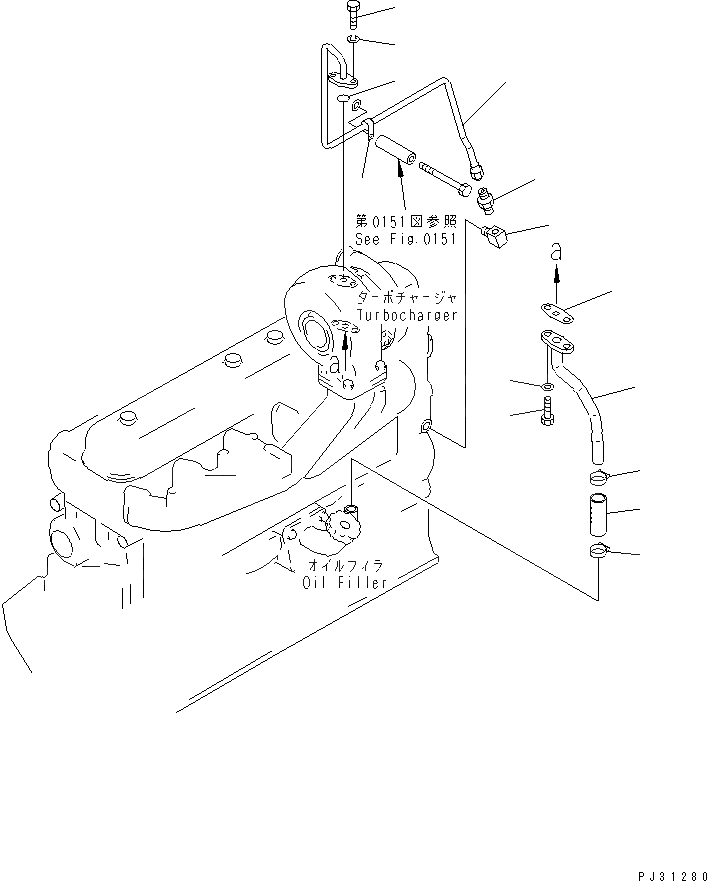 第0151図参照
See Fig.0151

a

ターボチャージャ
Turbocharger

a

オイルフィラ
Oil Filler

PJ31280