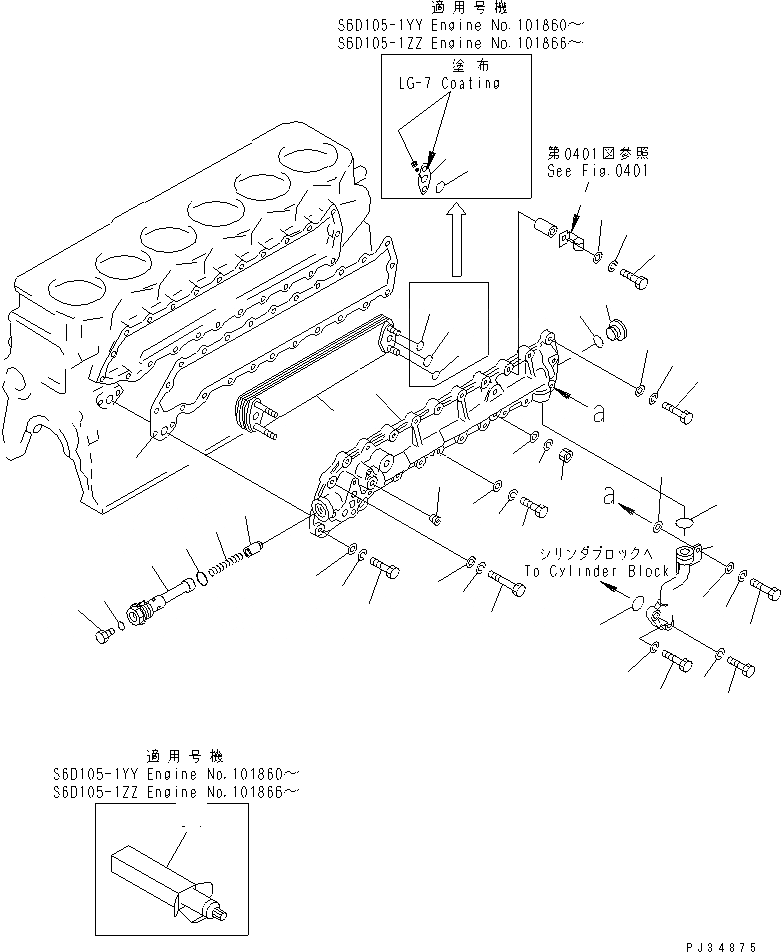 適用号機
S6D105-1YY Engine No.101860~
S6D105-1ZZ Engine No.101866~

塗布
LG-7 Coating

第0401図参照
See Fig.0401

a

a

シリンダブロックへ
To Cylinder Block

適用号機
S6D105-1YY Engine No.101860~
S6D105-1ZZ Engine No.101866~

PJ34875