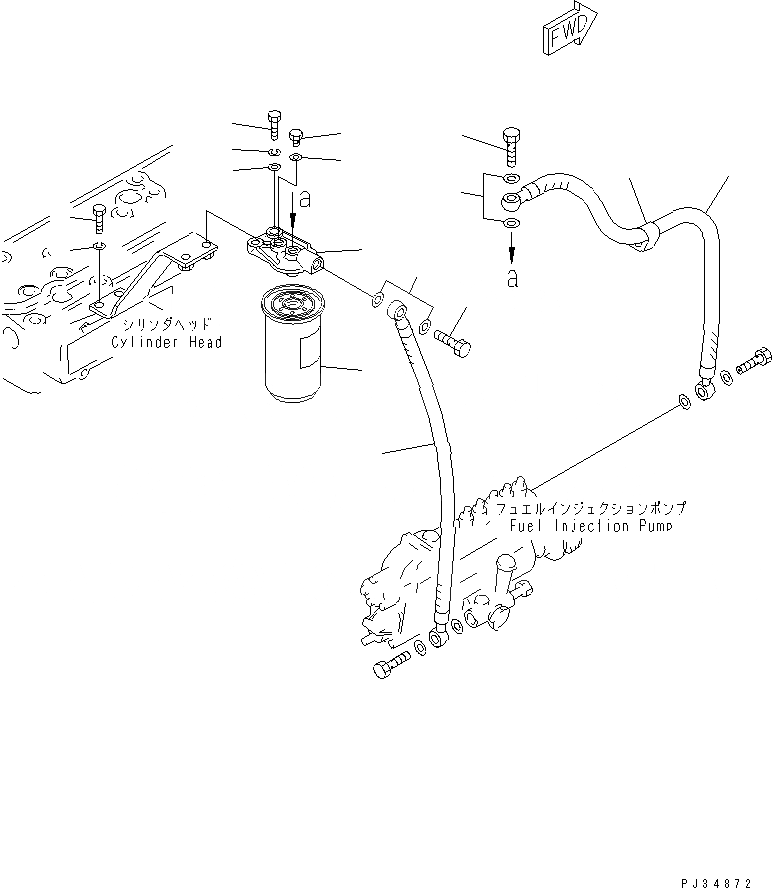 FWD

a

a

シリンダヘッド
Cylinder Head

フュエルインジェクションポンプ
Fuel Injection Pump

PJ34872