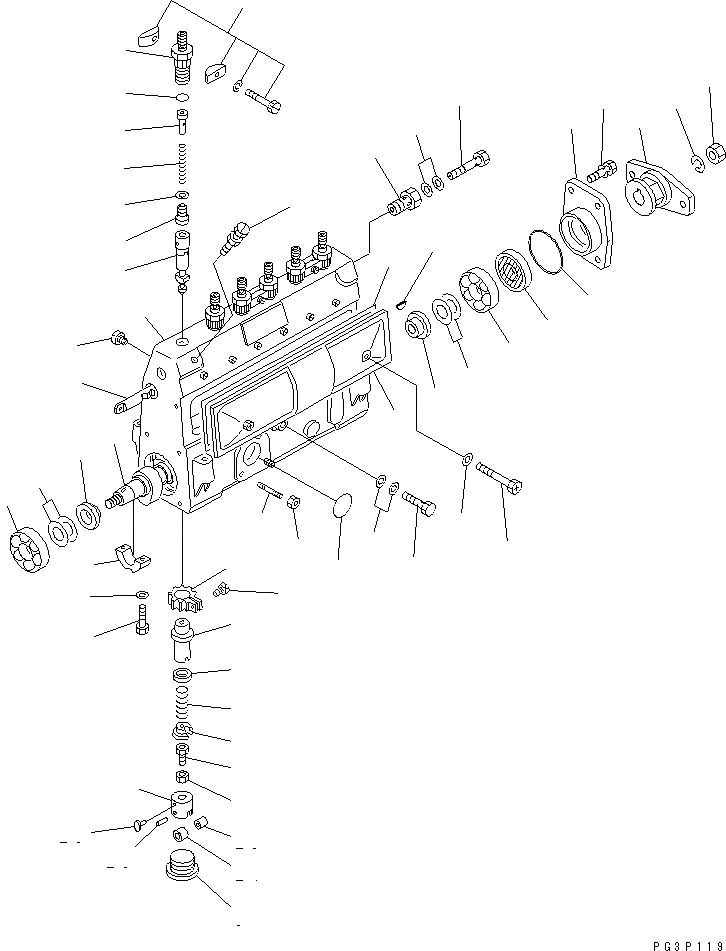 PG3P119