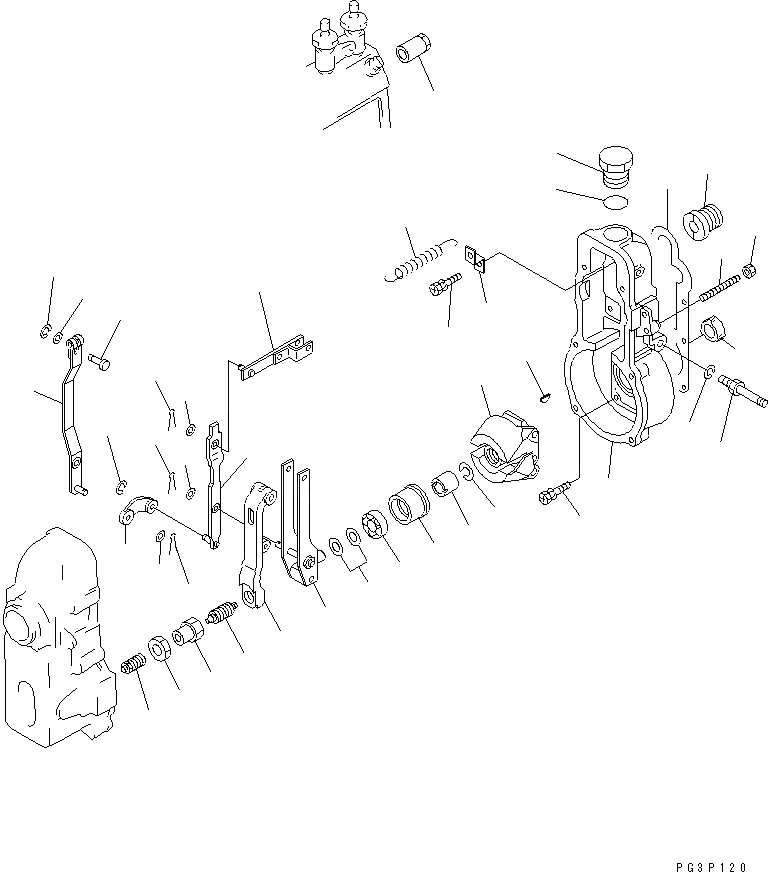 PG3P120