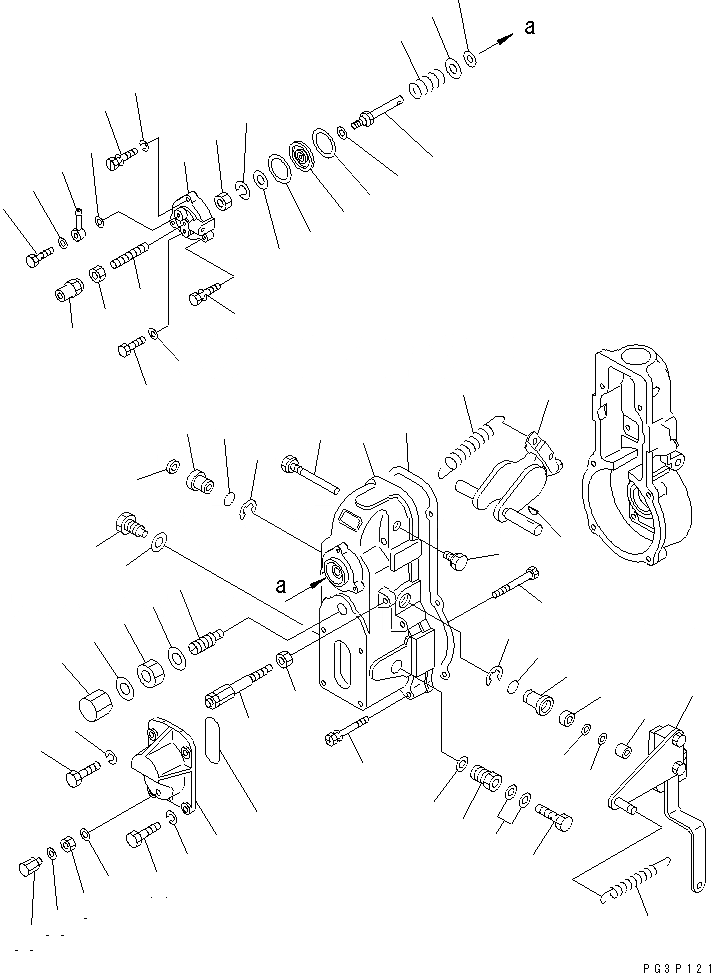 a

a

PG3P121