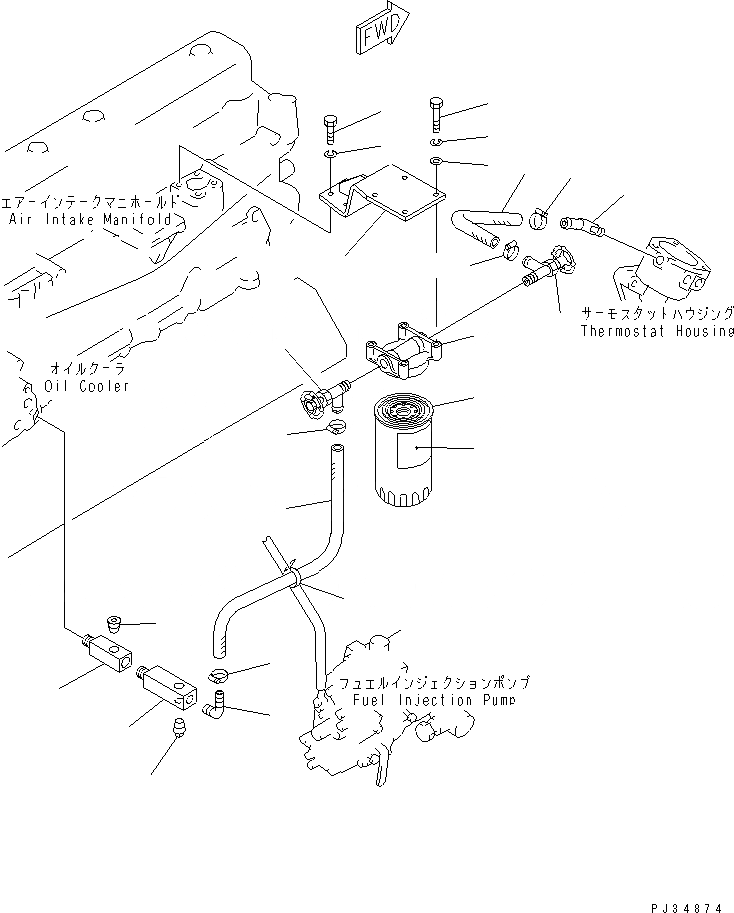 FWD

エアーインテークマニホールド
Air Intake Manifold

サーモスタットハウジング
Thermostat Housing

オイルクーラ
Oil Cooler

フュエルインジェクションポンプ
Fuel Injection Pump

PJ34874