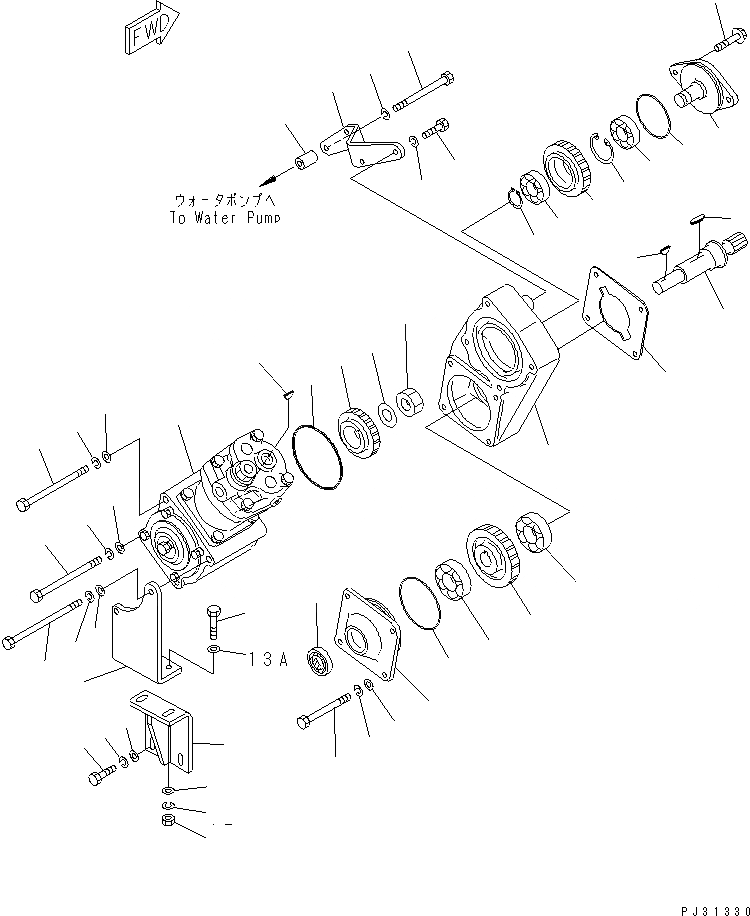 FWD

ウォータポンプへ
To Water Pump

13A

PJ31330