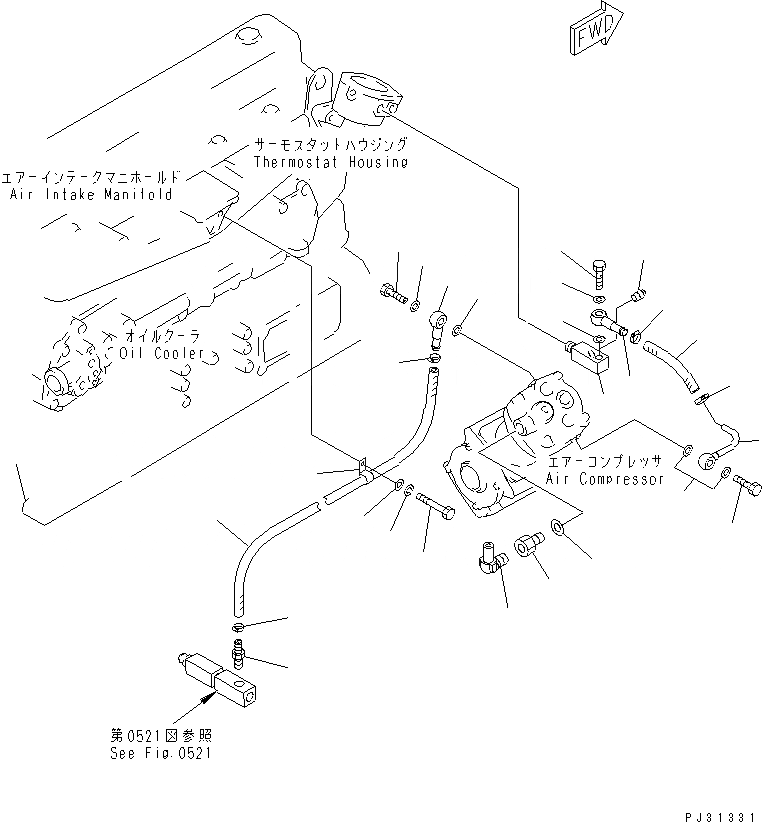 FWD

サーモスタットハウジング
Thermostat Housing

エアーインテークマニホールド
Air Intake Manifold

オイルクーラ
Oil Cooler

エアーコンプレッサ
Air Compressor

第0521図参照
See Fig.0521

PJ31331