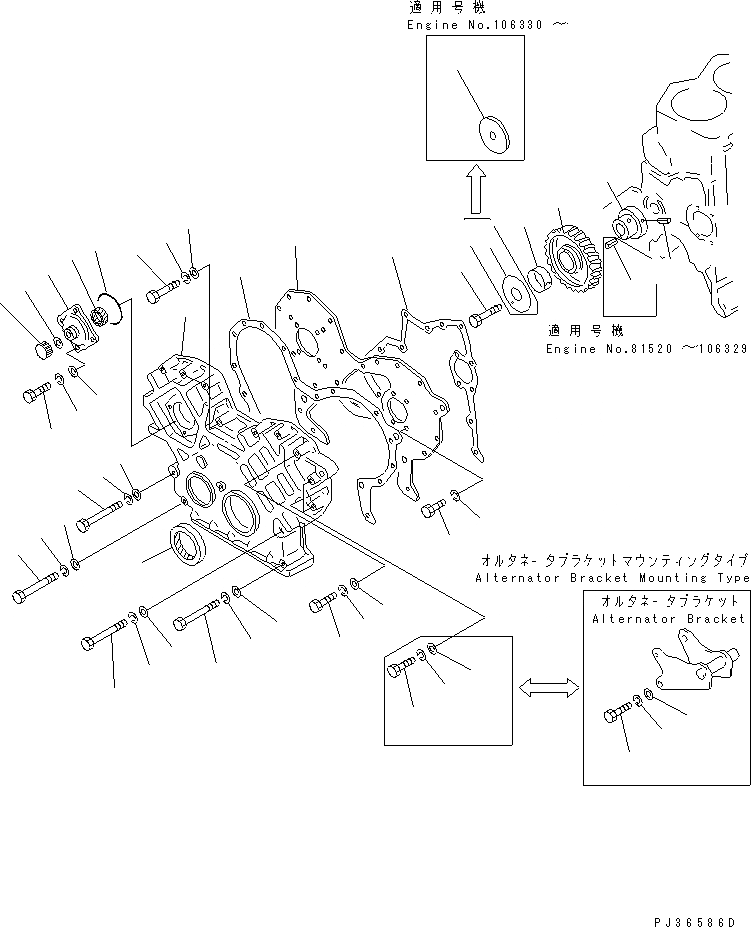 適用号機
Engine No.106330 ～

適用号機
Engine No.81520 ～106329

オルタネ-タブラケットマウンティングタイプ
Alternator Bracket Mounting Type

オルタネ-タブラケット
Alternator Bracket

PJ36586D