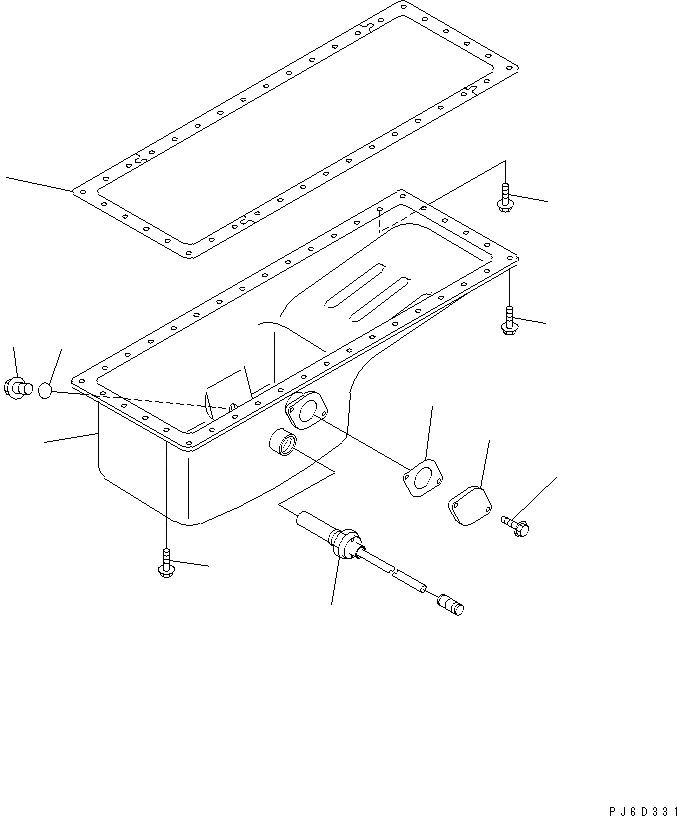 PJ6D331