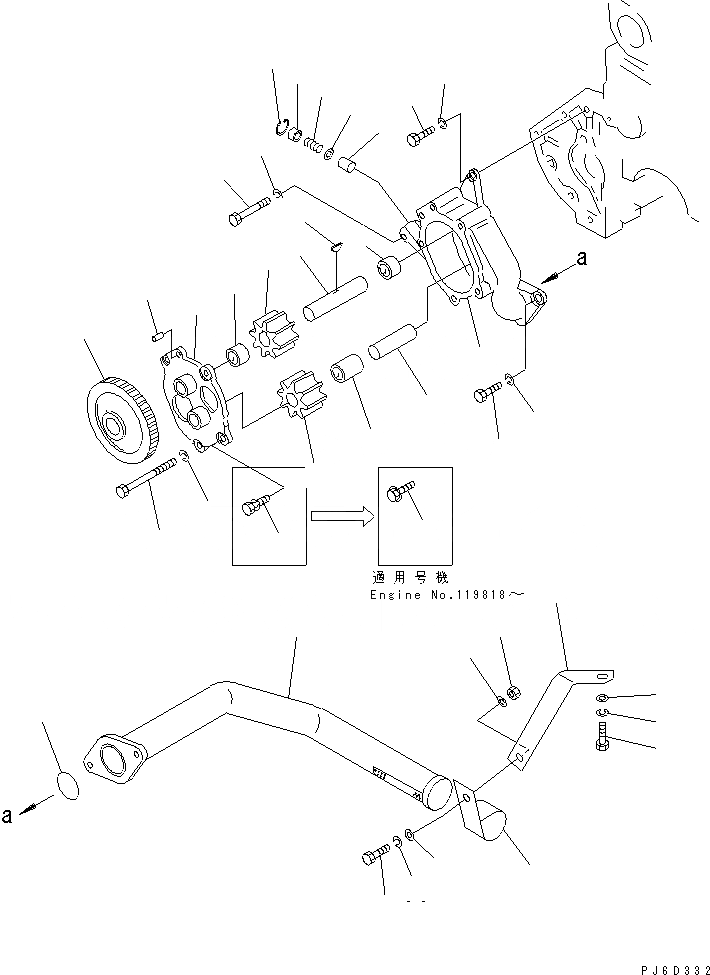 a

適用号機
Engine No.119818～

a

PJ6D332