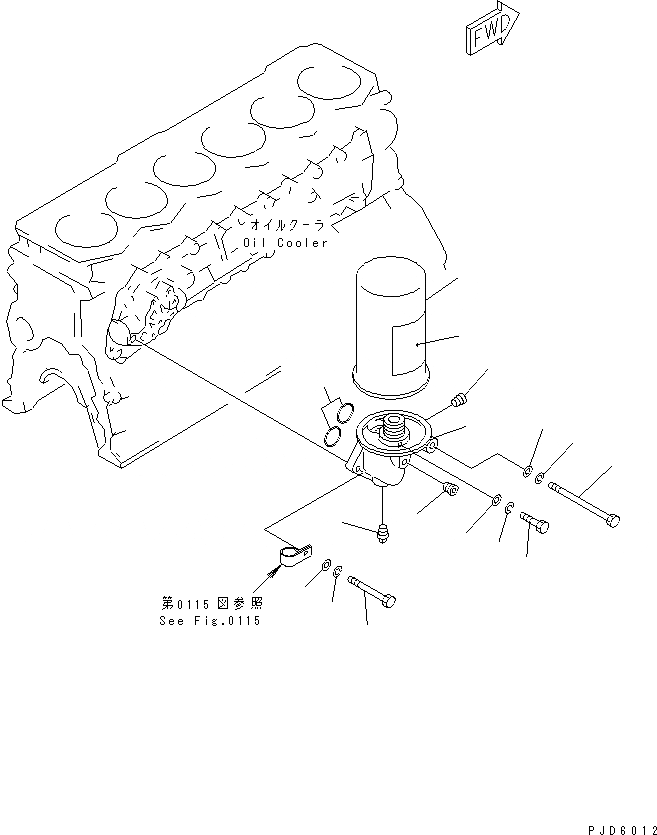 FWD

オイルクーラ
Oil Cooler

第0115図参照
See Fig.0115

PJD6012