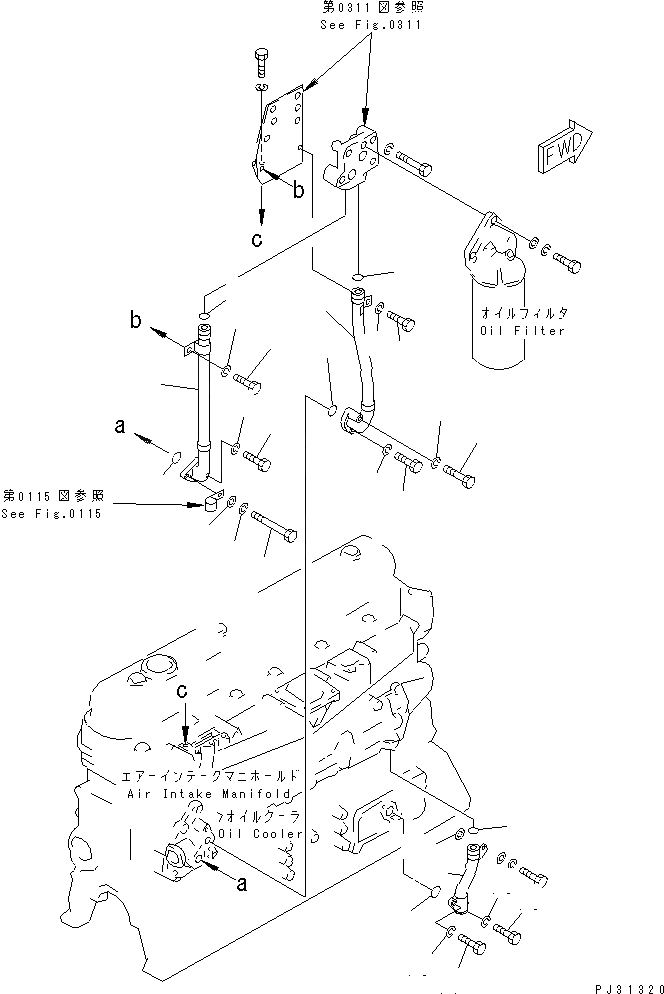 第0311図参照
See Fig.0311

FWD

b
c

オイルフィルタ
Oil Filter

b

a

第0115図参照
See Fig.0115

c

エアーインテークマニホールド
Air Intake Manifold

オイルクーラ
Oil Cooler

a

PJ31320