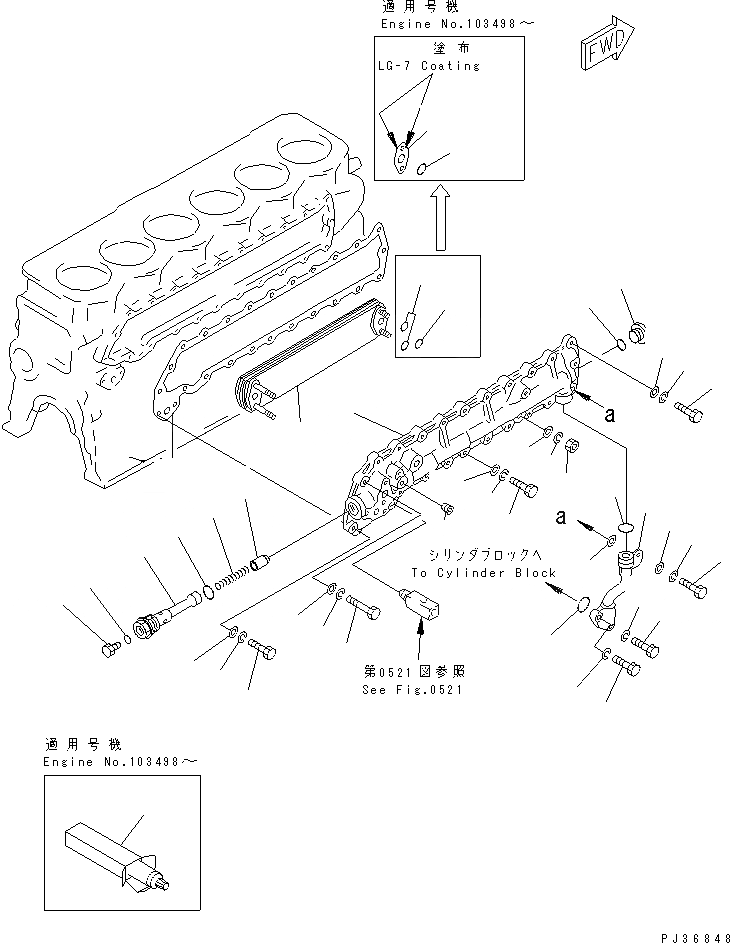 適用号機
Engine No.103498～

塗布
LG-7 Coating

FWD

a

a

シリンダブロックへ
To Cylinder Block

第0521図参照
See Fig.0521

適用号機
Engine No.103498～

PJ36848