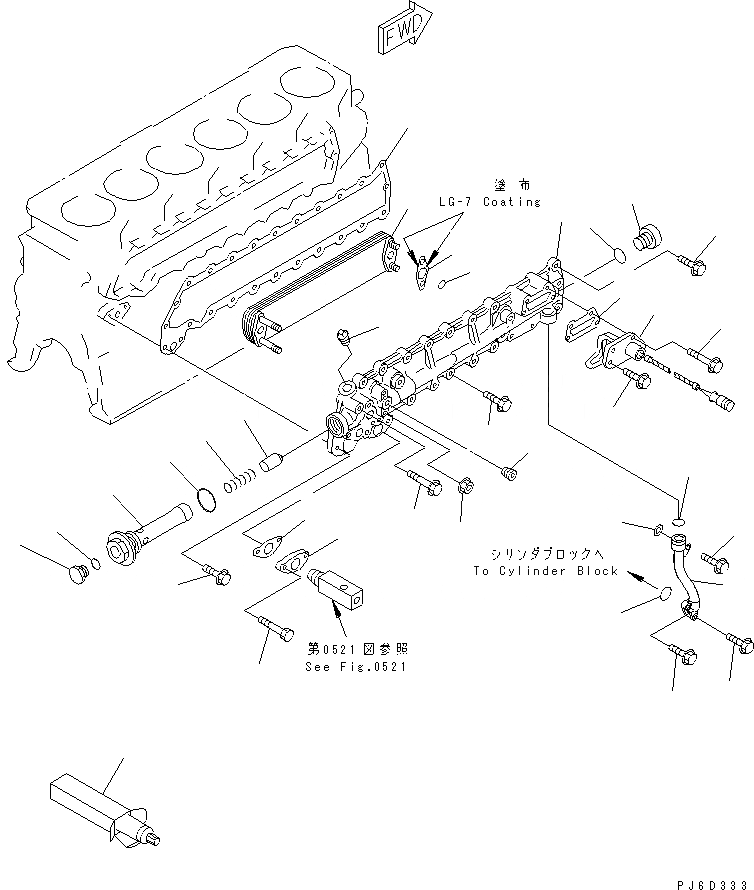 FWD

塗布
LG-7 Coating

シリンダブロックへ
To Cylinder Block

第0521図参照
See Fig.0521

PJ6D333