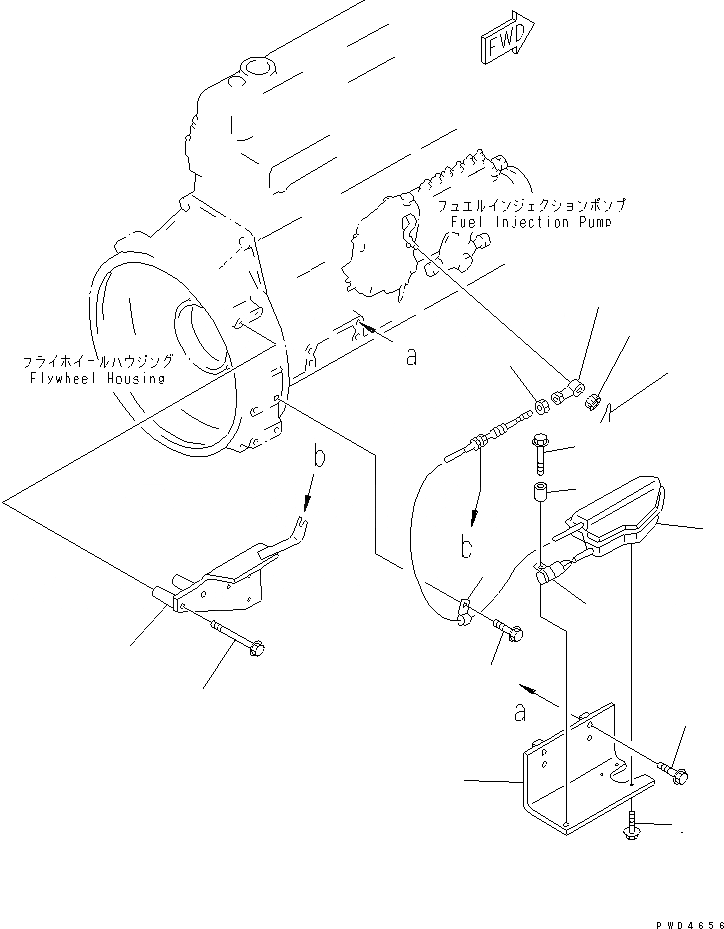 FWD

フュエルインジェクションポンプ
Fuel Injection Pump

フライホイールハウジング
Flywheel Housing

a

b

b

a

PWD4656