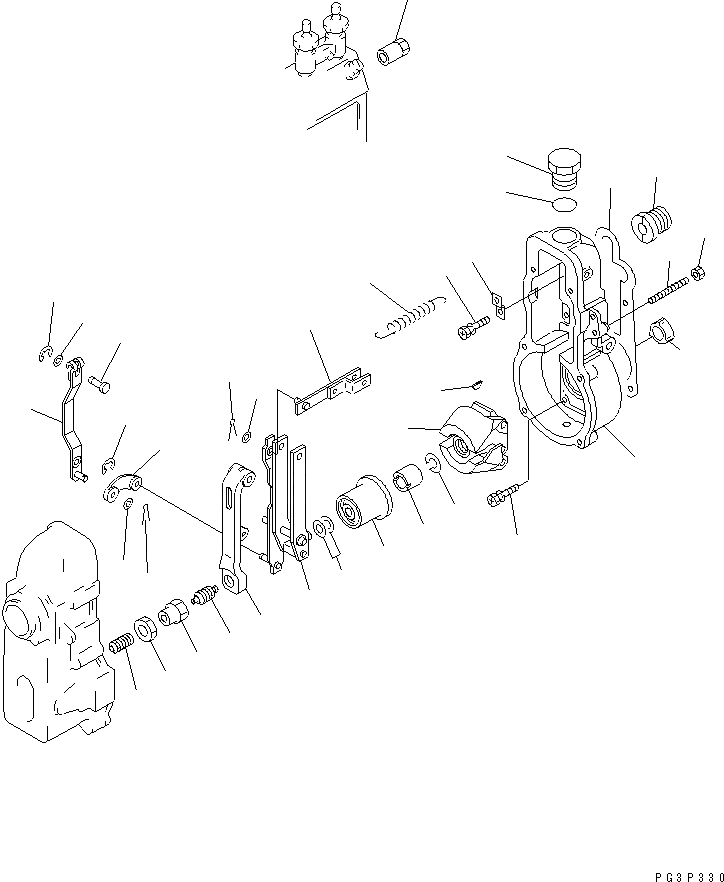 PG3P330