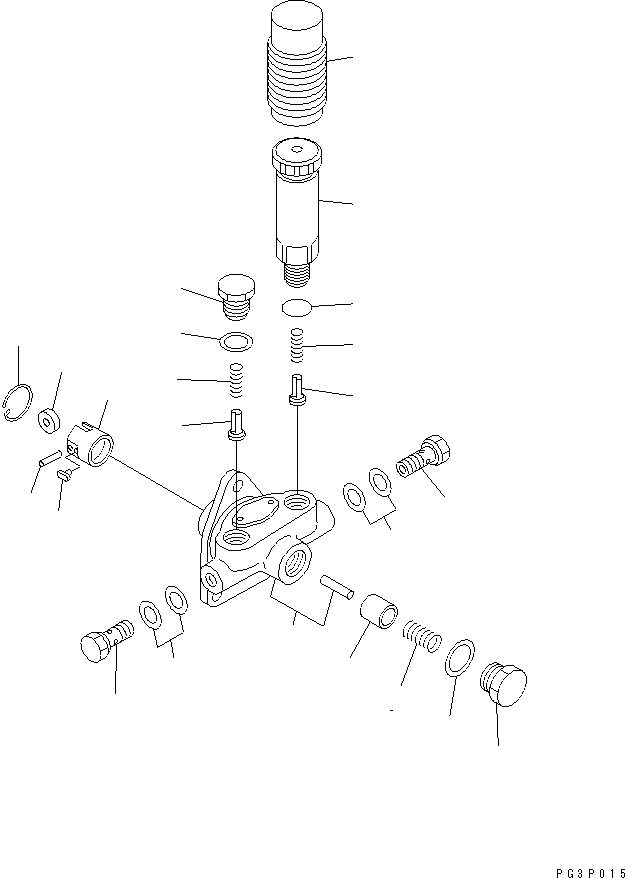 PG3P015